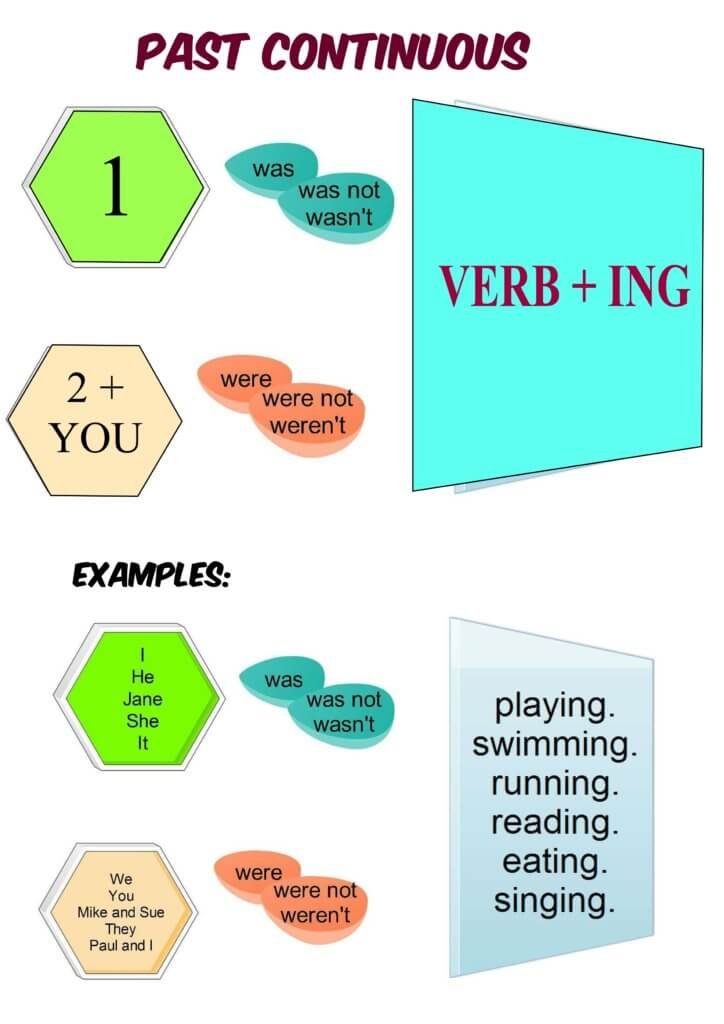 PAST CONTINUOUS

1

was
was not
wasn't

VERB + ING

2 +
YOU

were
were not
weren't

EXAMPLES:

I
He
Jane
She
It

was
was not
wasn't

playing.
swimming.
running.
reading.
eating.
singing.

We
You
Mike and Sue
They
Paul and I

were
were not
weren't